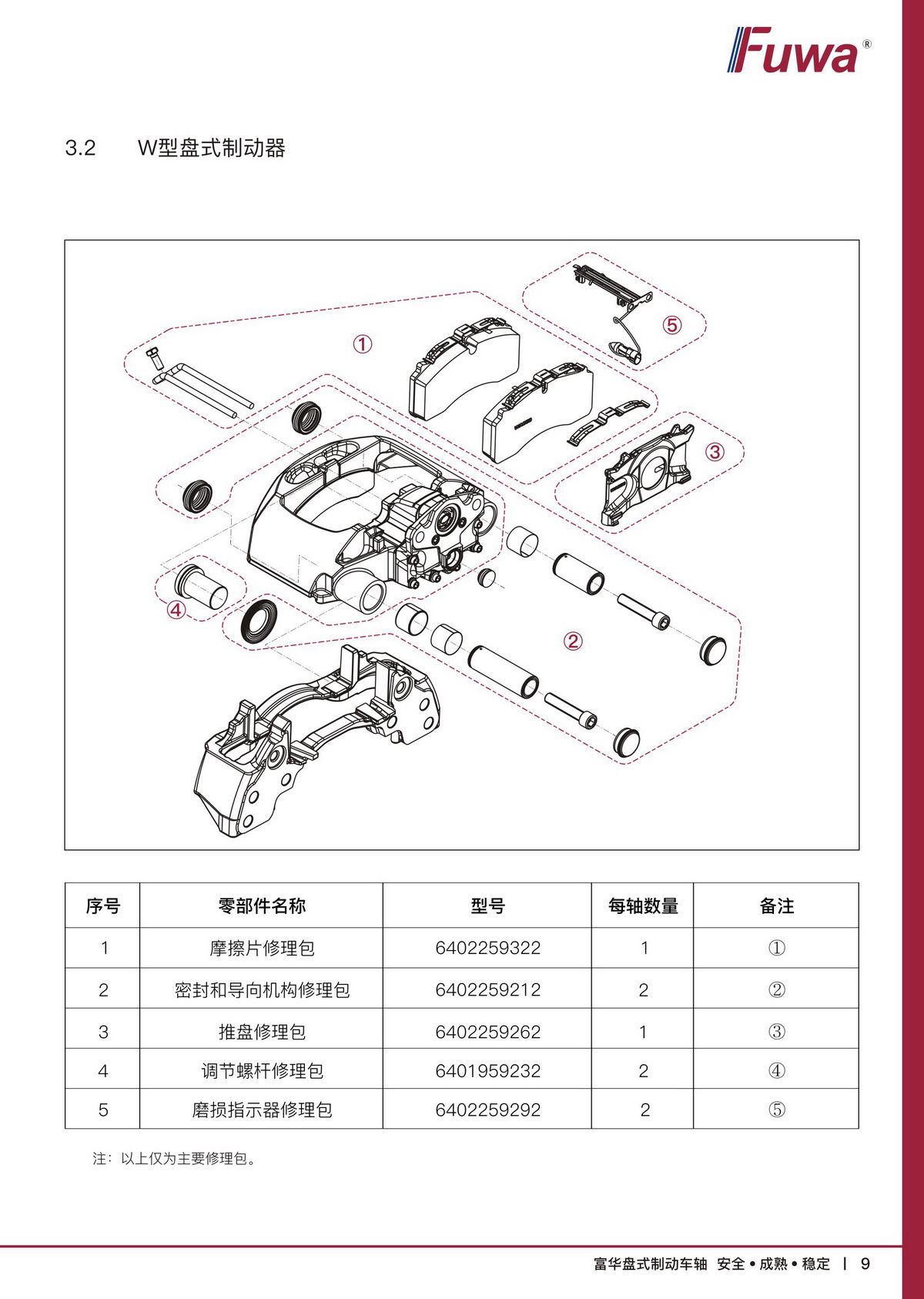 Fuwa®

3.2 W型盘式制动器

①

⑤

③

④

②

| 序号 | 零部件名称 | 型号 | 每轴数量 | 备注 |
|---|---|---|---|---|
| 1 | 摩擦片修理包 | 6402259322 | 1 | ① |
| 2 | 密封和导向机构修理包 | 6402259212 | 2 | ② |
| 3 | 推盘修理包 | 6402259262 | 1 | ③ |
| 4 | 调节螺杆修理包 | 6401959232 | 2 | ④ |
| 5 | 磨损指示器修理包 | 6402259292 | 2 | ⑤ |

注：以上仅为主要修理包。

富华盘式制动车轴 安全 • 成熟 • 稳定 | 9